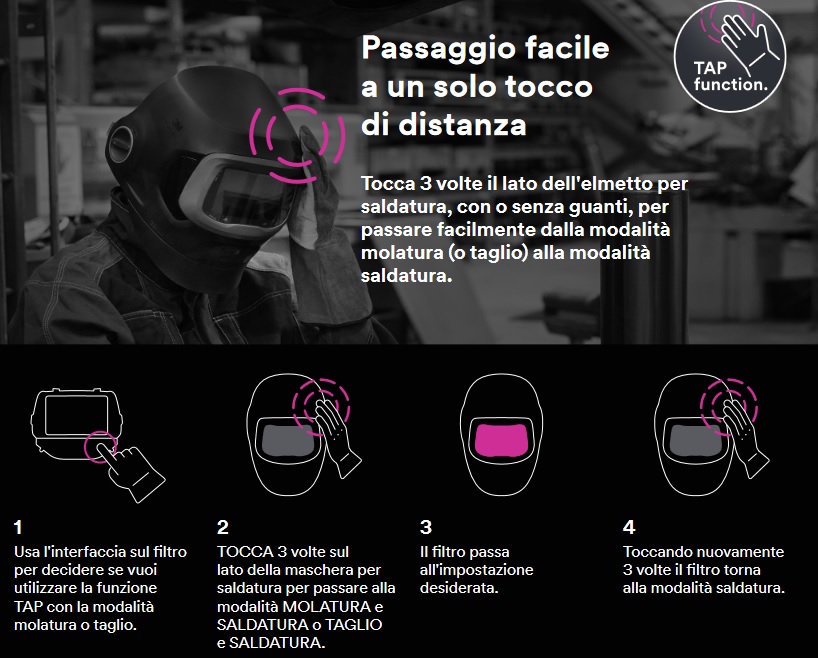 Passaggio facile a un solo tocco di distanza

TAP function.

Tocca 3 volte il lato dell'elmetto per saldatura, con o senza guanti, per passare facilmente dalla modalità molatura (o taglio) alla modalità saldatura.

1
Usa l'interfaccia sul filtro per decidere se vuoi utilizzare la funzione TAP con la modalità molatura o taglio.

2
TOCCA 3 volte sul lato della maschera per saldatura per passare alla modalità MOLATURA e SALDATURA o TAGLIO e SALDATURA.

3
Il filtro passa all'impostazione desiderata.

4
Toccando nuovamente 3 volte il filtro torna alla modalità saldatura.